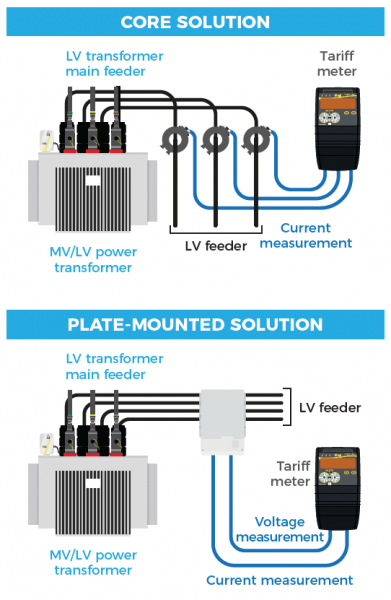 CORE SOLUTION

LV transformer main feeder

Tariff meter

MV/LV power transformer

LV feeder

Current measurement

PLATE-MOUNTED SOLUTION

LV transformer main feeder

LV feeder

Tariff meter

MV/LV power transformer

Voltage measurement

Current measurement